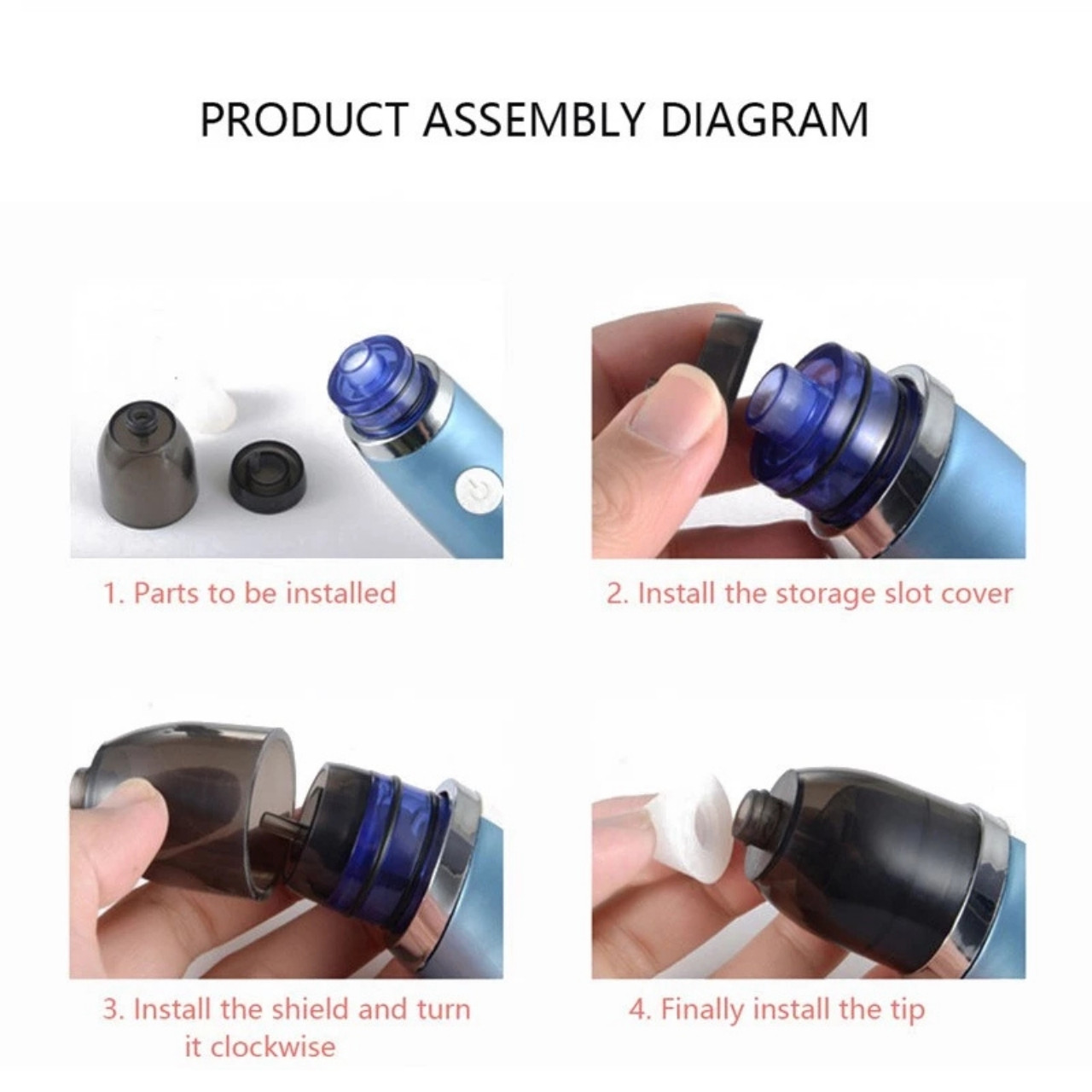 PRODUCT ASSEMBLY DIAGRAM

1. Parts to be installed

2. Install the storage slot cover

3. Install the shield and turn it clockwise

4. Finally install the tip