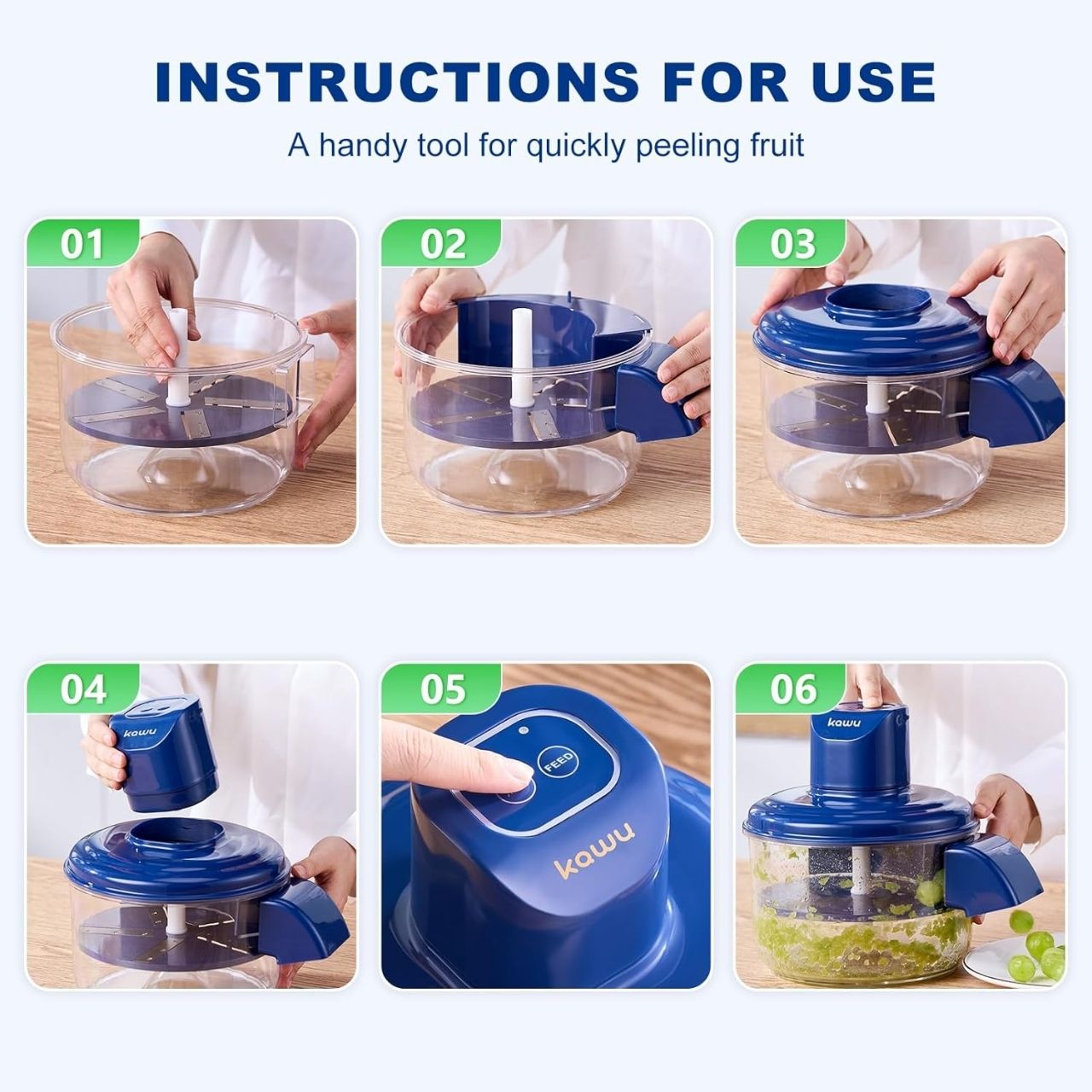 INSTRUCTIONS FOR USE

A handy tool for quickly peeling fruit

01

02

03

04

kawu

05

FEED

kawu

06

kawu